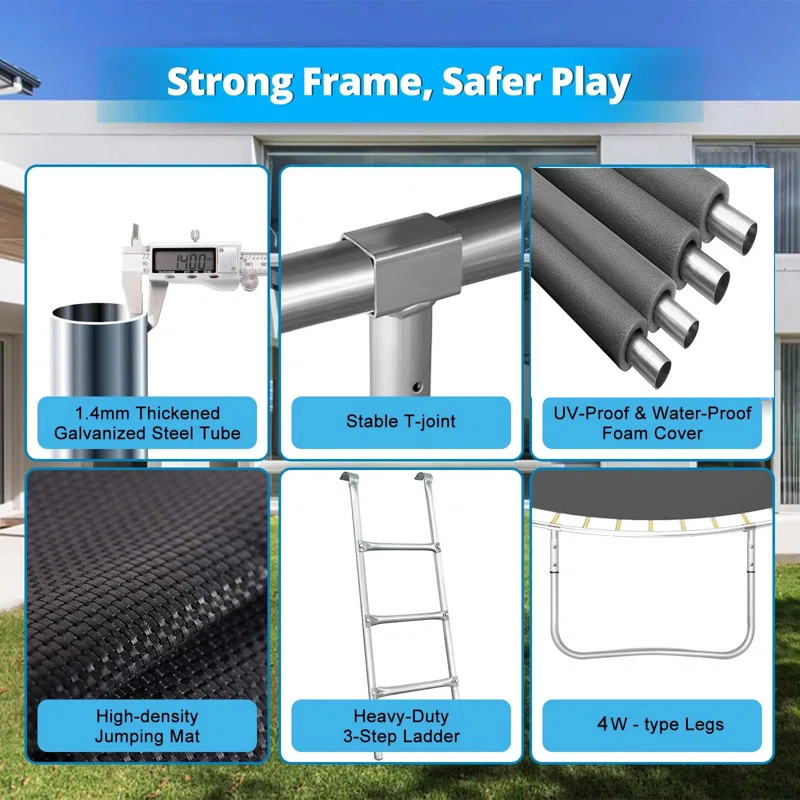 Strong Frame, Safer Play

1400

1.4mm Thickened Galvanized Steel Tube

Stable T-joint

UV-Proof & Water-Proof Foam Cover

High-density Jumping Mat

Heavy-Duty 3-Step Ladder

4 W - type Legs