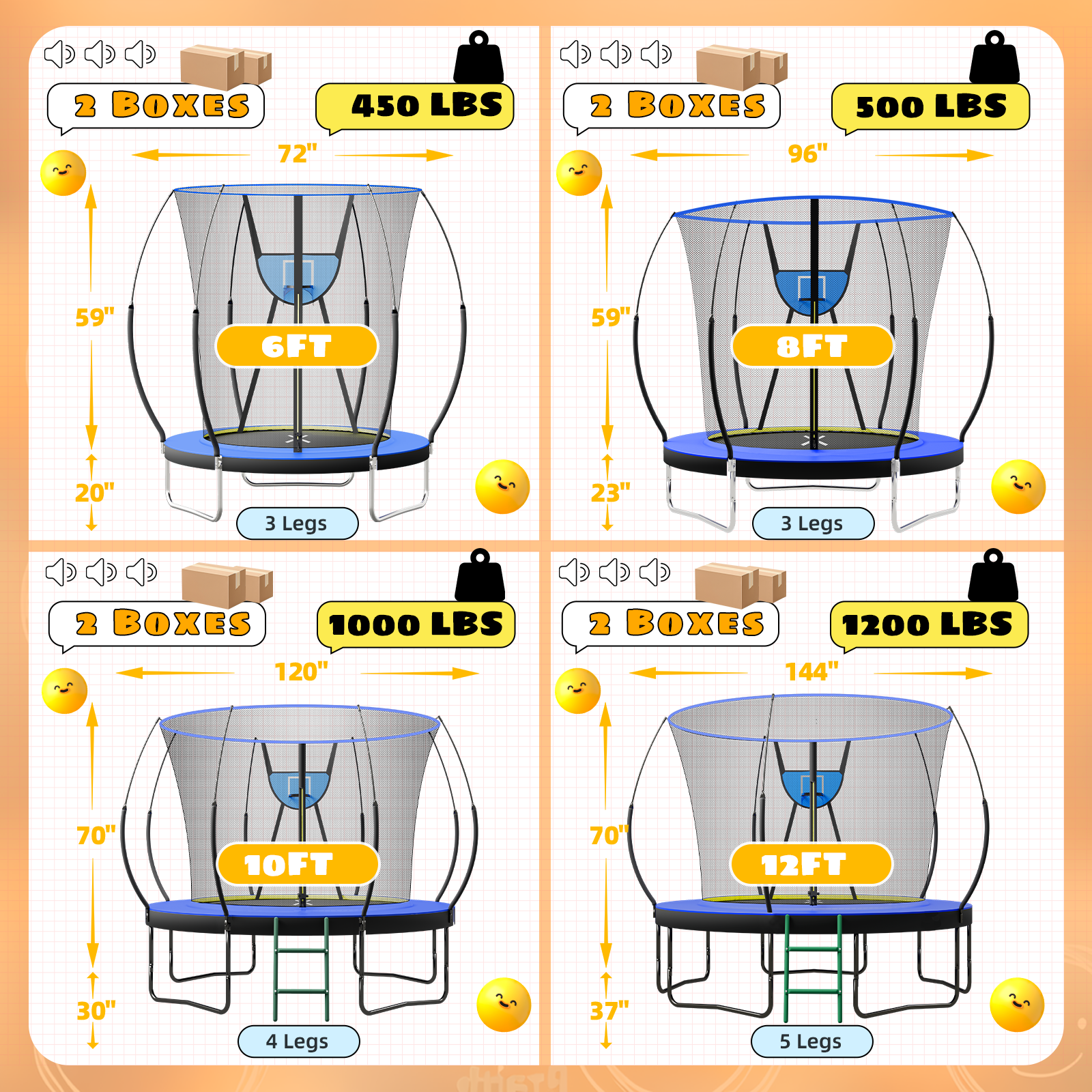 2 BOXES

450 LBS

72"

59"

6FT

20"

3 Legs

2 BOXES

500 LBS

96"

59"

8FT

23"

3 Legs

2 BOXES

1000 LBS

120"

70"

10FT

30"

4 Legs

2 BOXES

1200 LBS

144"

70"

12FT

37"

5 Legs